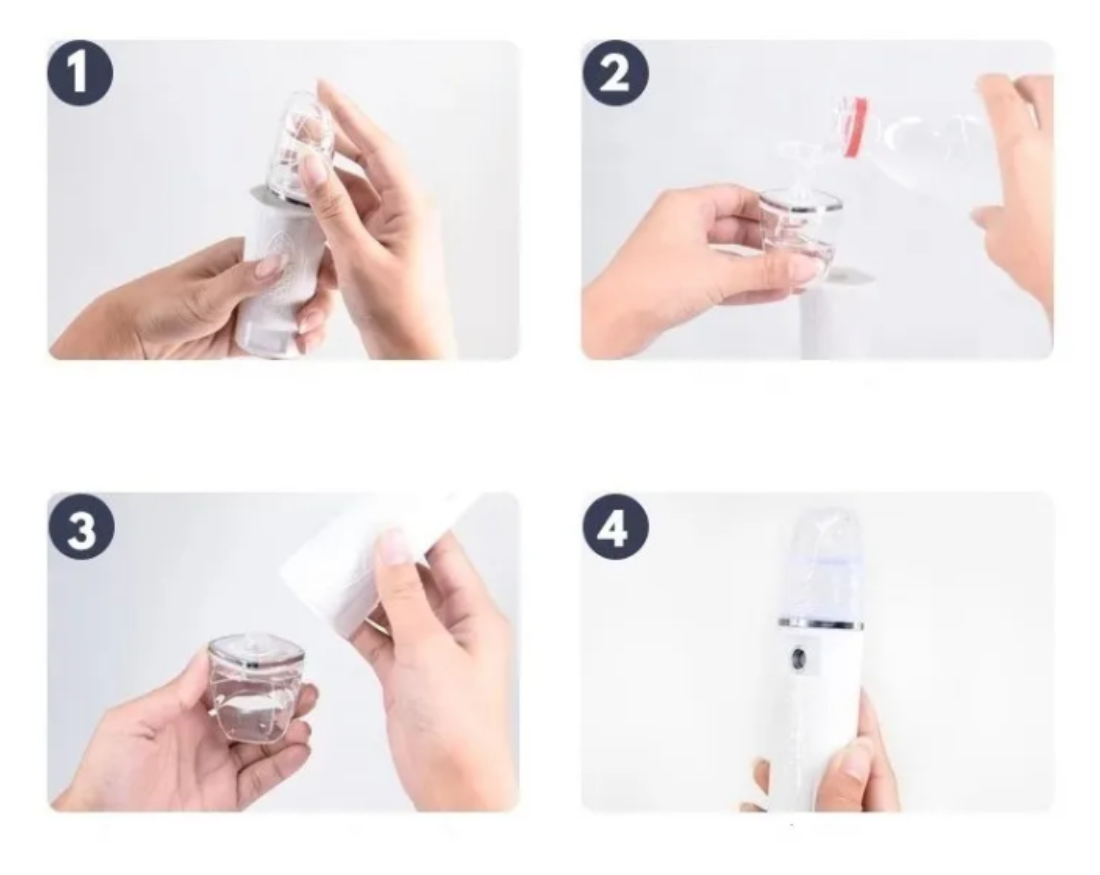 1

2

3

4